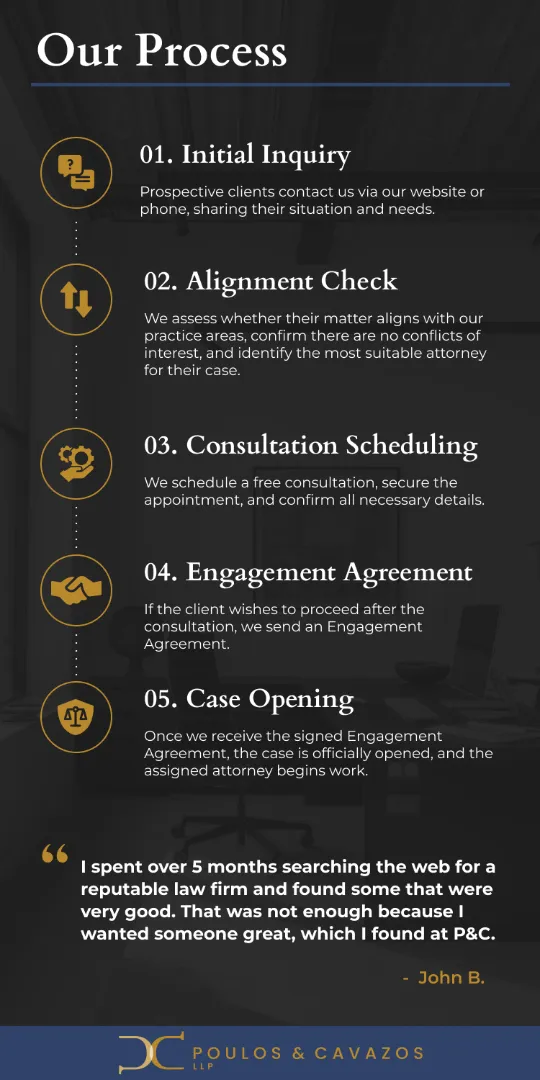 Our Process

01. Initial Inquiry

Prospective clients contact us via our website or phone, sharing their situation and needs.

02. Alignment Check

We assess whether their matter aligns with our practice areas, confirm there are no conflicts of interest, and identify the most suitable attorney for their case.

03. Consultation Scheduling

We schedule a free consultation, secure the appointment, and confirm all necessary details.

04. Engagement Agreement

If the client wishes to proceed after the consultation, we send an Engagement Agreement.

05. Case Opening

Once we receive the signed Engagement Agreement, the case is officially opened, and the assigned attorney begins work.

“ I spent over 5 months searching the web for a reputable law firm and found some that were very good. That was not enough because I wanted someone great, which I found at P&C.

- John B.

POULOS & CAVAZOS
LLP